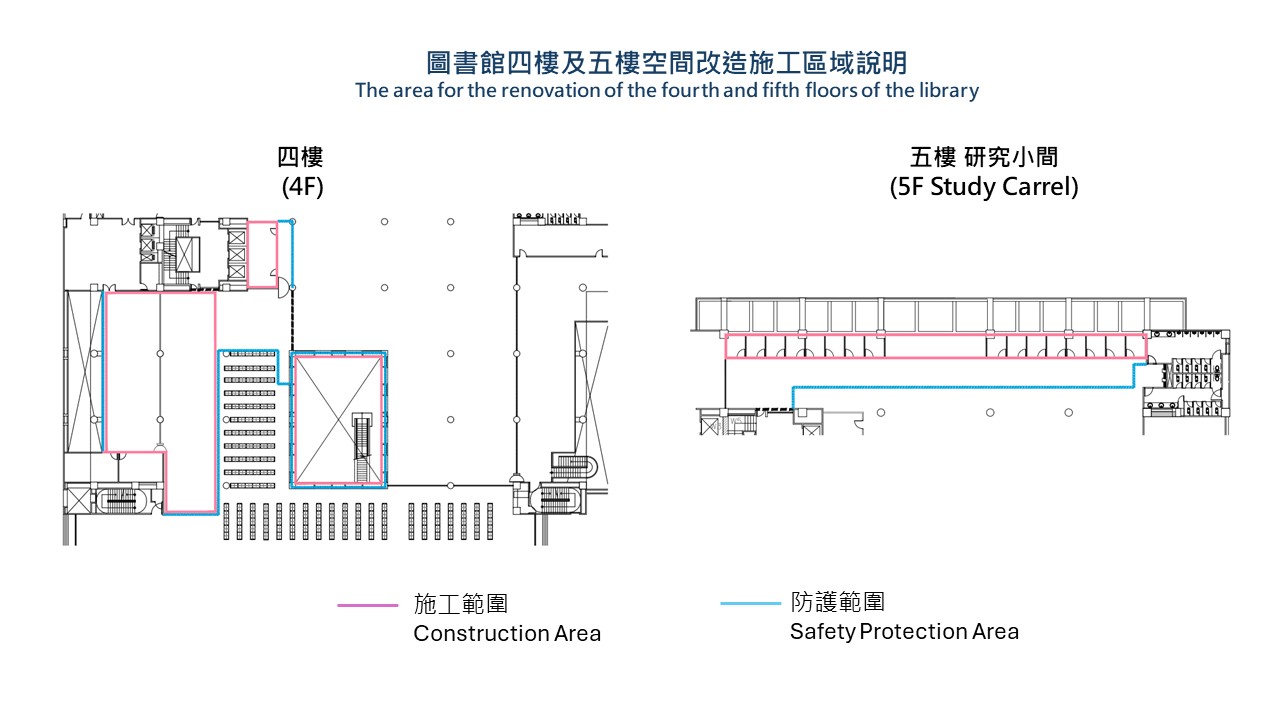 圖書館四樓及五樓空間改造施工區域說明
The area for the renovation of the fourth and fifth floors of the library

四樓
(4F)

五樓 研究小間
(5F Study Carrel)

施工範圍
Construction Area

防護範圍
Safety Protection Area